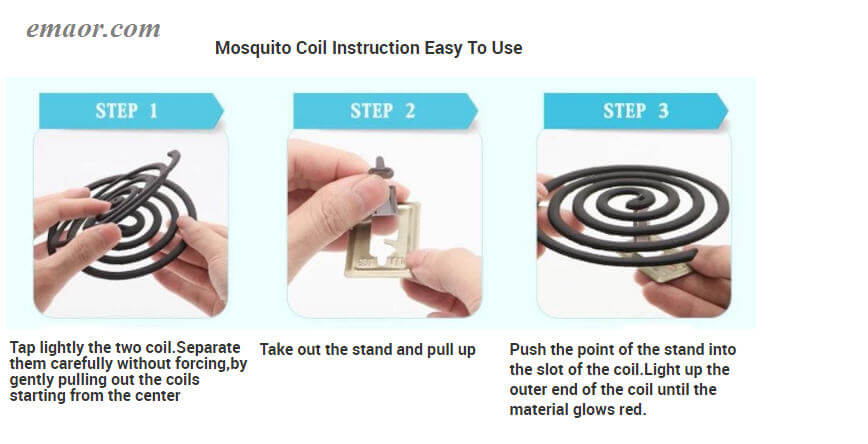 emaor.com

Mosquito Coil Instruction Easy To Use

STEP 1

STEP 2

STEP 3

Tap lightly the two coil.Separate them carefully without forcing,by gently pulling out the coils starting from the center

Take out the stand and pull up

Push the point of the stand into the slot of the coil.Light up the outer end of the coil until the material glows red.